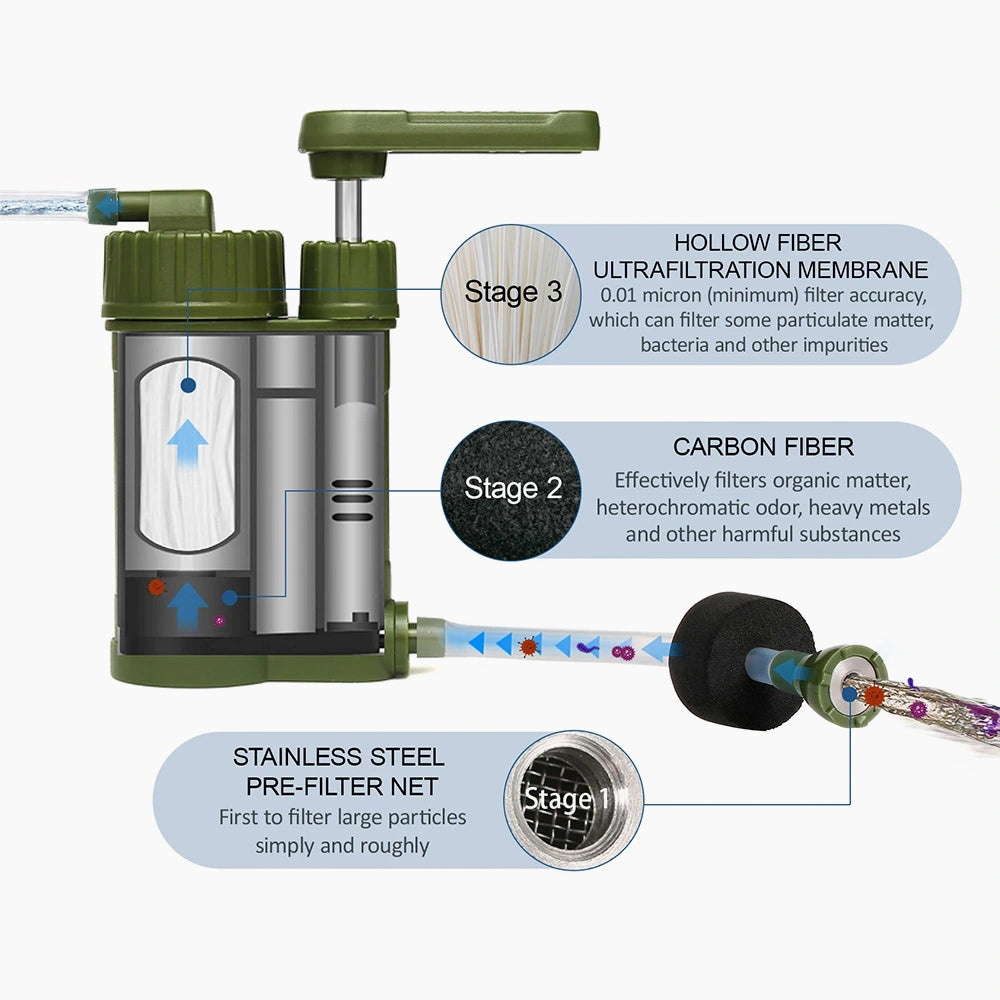 Stage 3

HOLLOW FIBER
ULTRAFILTRATION MEMBRANE
0.01 micron (minimum) filter accuracy, which can filter some particulate matter, bacteria and other impurities

Stage 2

CARBON FIBER
Effectively filters organic matter, heterochromatic odor, heavy metals and other harmful substances

STAINLESS STEEL
PRE-FILTER NET
First to filter large particles simply and roughly

Stage 1